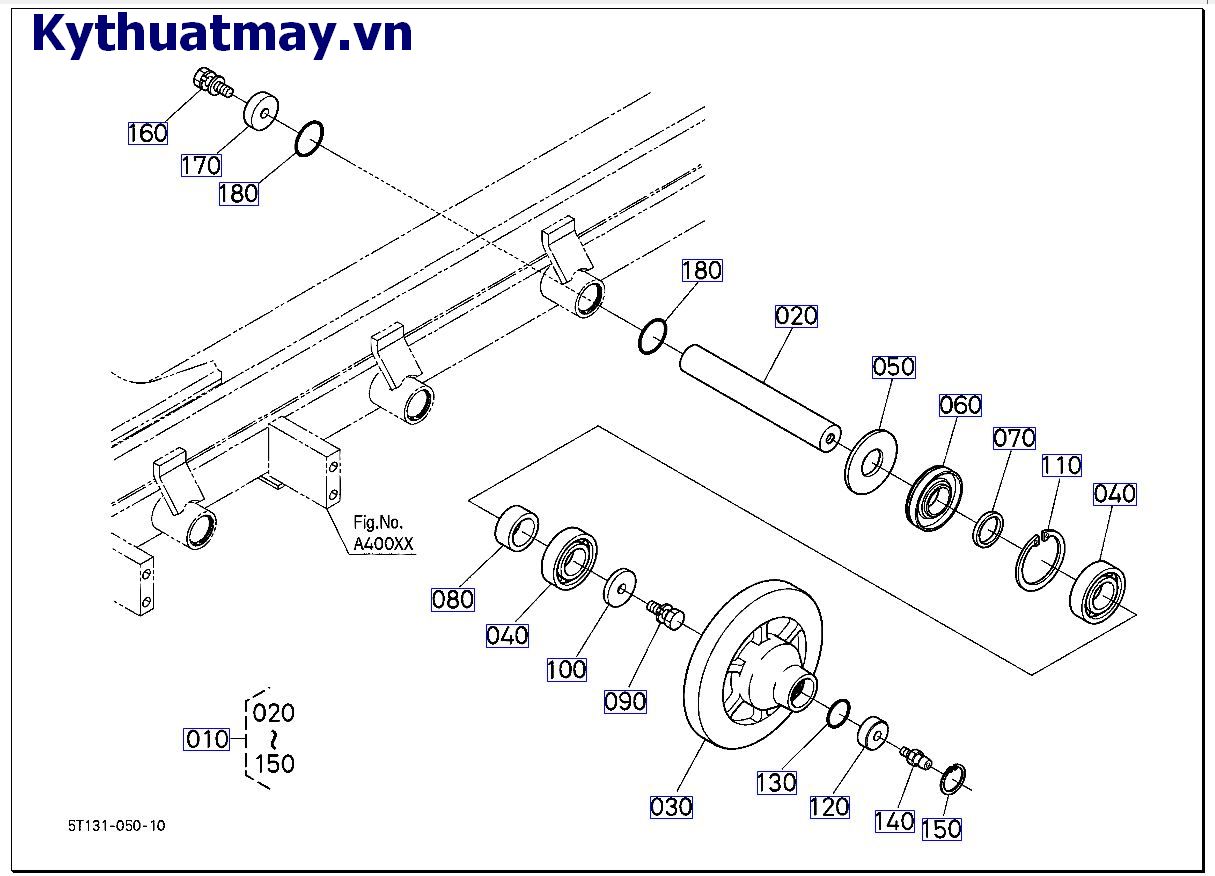 Kythuatmay.vn

160
170
180
180
020
050
060
070
110
040
Fig.No.
A400XX
080
040
100
090
030
130
120
140
150
010
020
~
150
5T131-050-10